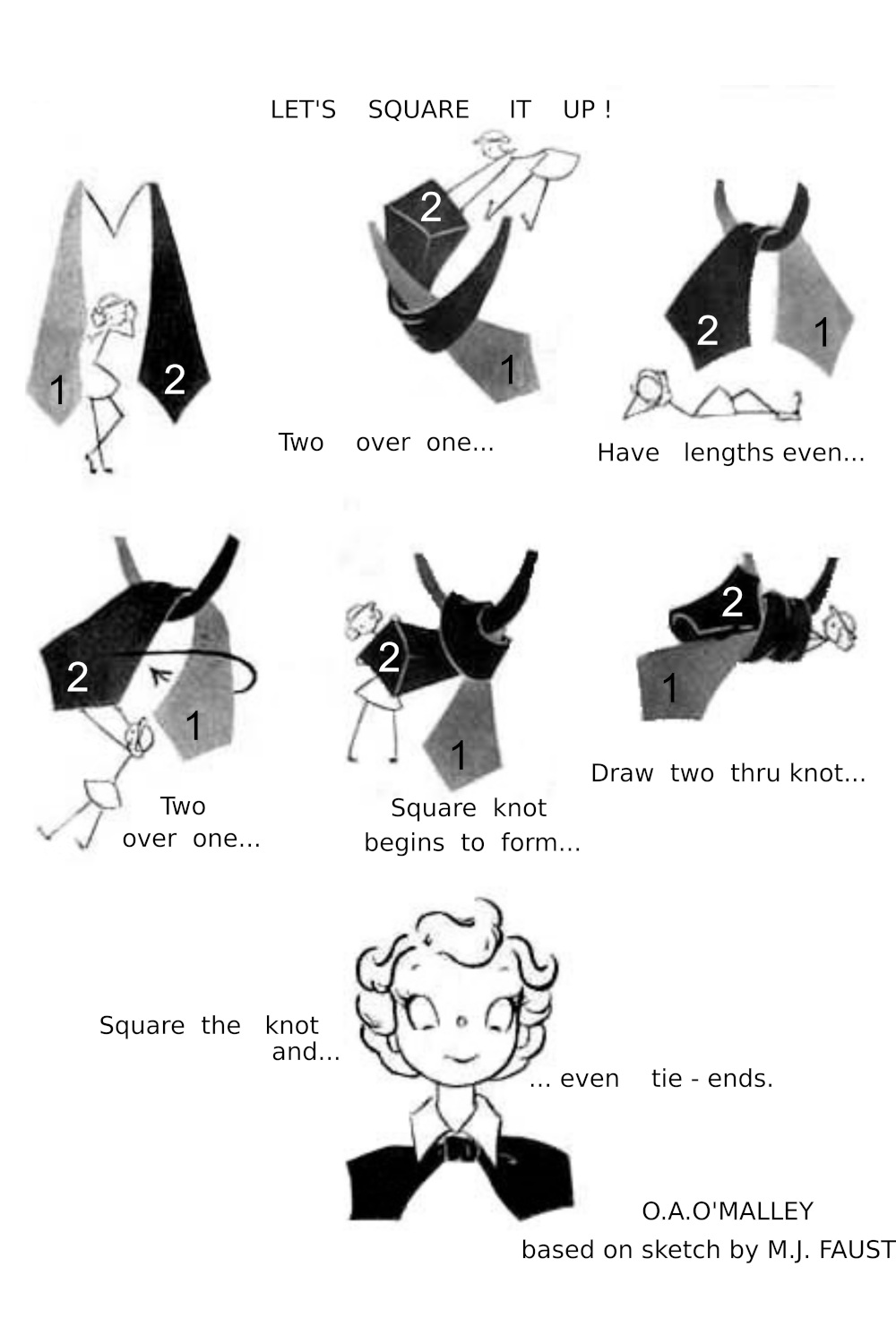 LET'S SQUARE IT UP !

1
2

2
1
Two over one...

2
1
Have lengths even...

2
1
Two over one...

2
1
Square knot begins to form...

2
1
Draw two thru knot...

Square the knot and...

... even tie - ends.

O.A.O'MALLEY
based on sketch by M.J. FAUST